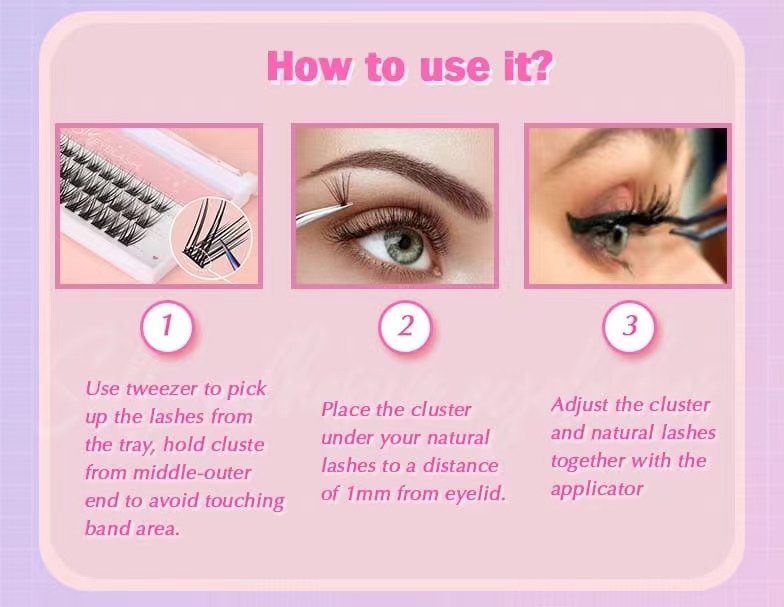 How to use it?

1

Use tweezer to pick up the lashes from the tray, hold cluste from middle-outer end to avoid touching band area.

2

Place the cluster under your natural lashes to a distance of 1mm from eyelid.

3

Adjust the cluster and natural lashes together with the applicator