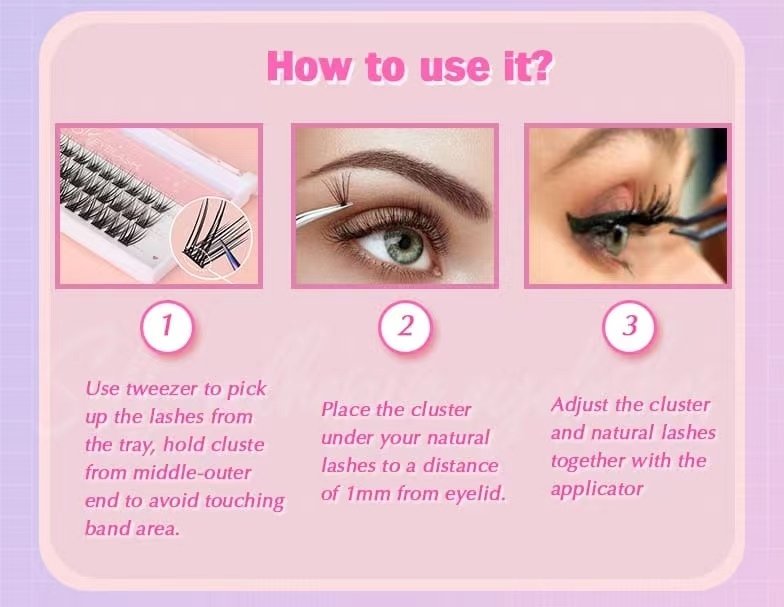 How to use it?

1

Use tweezer to pick up the lashes from the tray, hold cluste from middle-outer end to avoid touching band area.

2

Place the cluster under your natural lashes to a distance of 1mm from eyelid.

3

Adjust the cluster and natural lashes together with the applicator